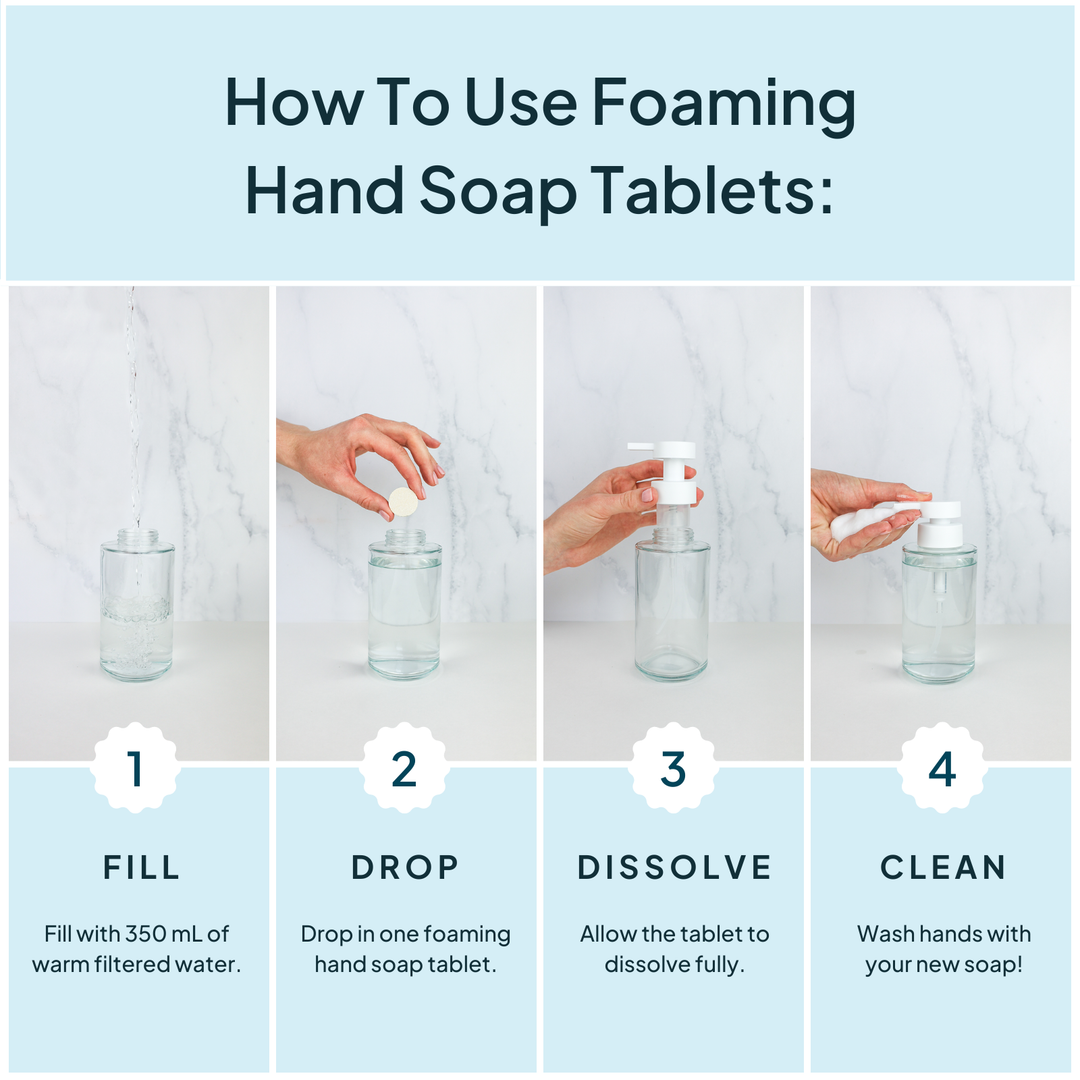 How To Use Foaming Hand Soap Tablets:

1

FILL

Fill with 350 mL of warm filtered water.

2

DROP

Drop in one foaming hand soap tablet.

3

DISSOLVE

Allow the tablet to dissolve fully.

4

CLEAN

Wash hands with your new soap!